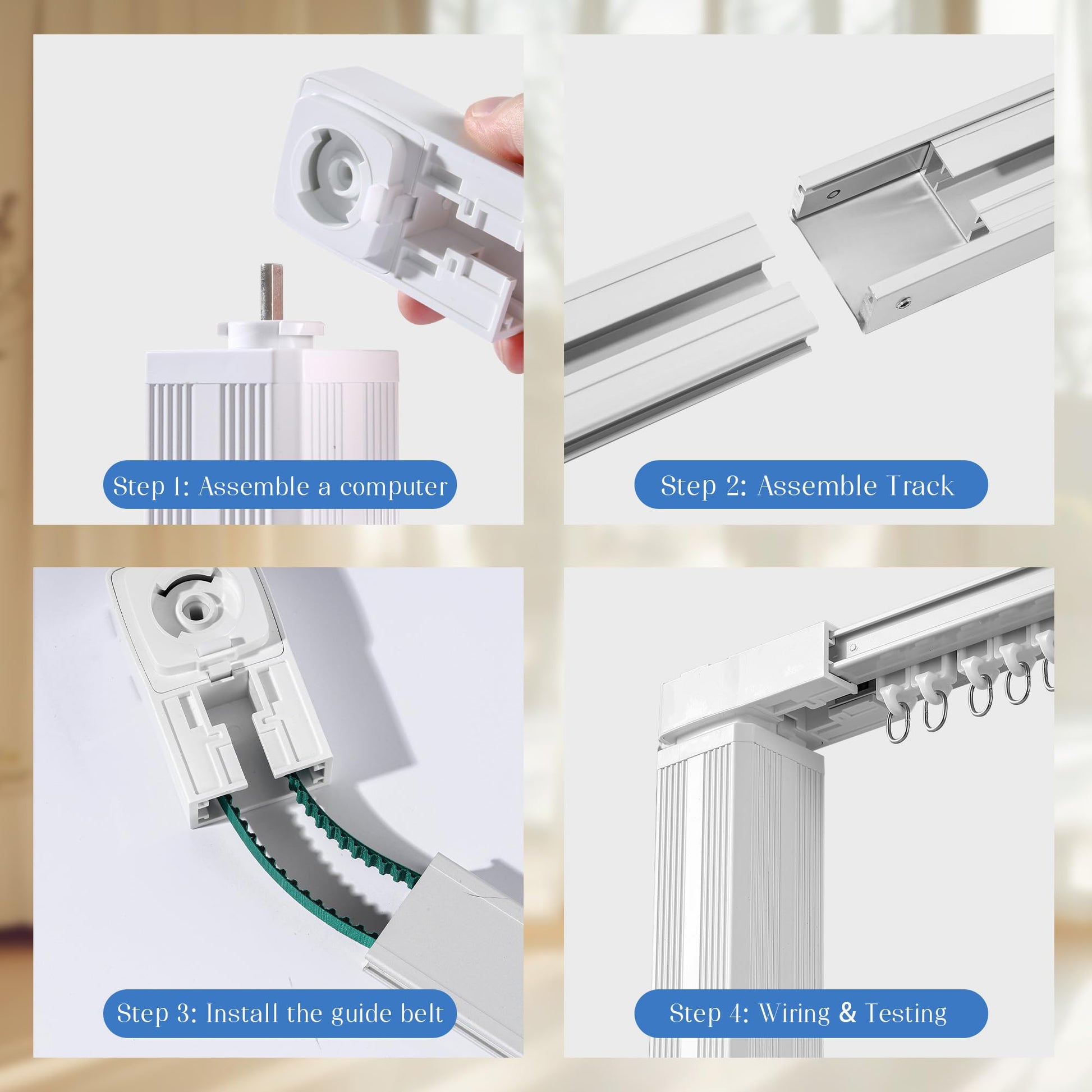 Step 1: Assemble a computer

Step 2: Assemble Track

Step 3: Install the guide belt

Step 4: Wiring & Testing