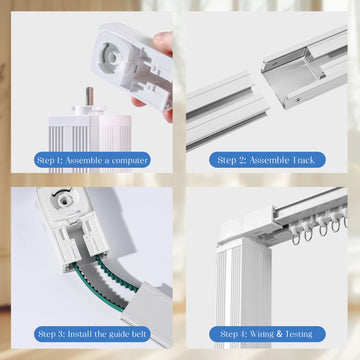 Step 1: Assemble a computer

Step 2: Assemble Track

Step 3: Install the guide belt

Step 4: Wiring & Testing